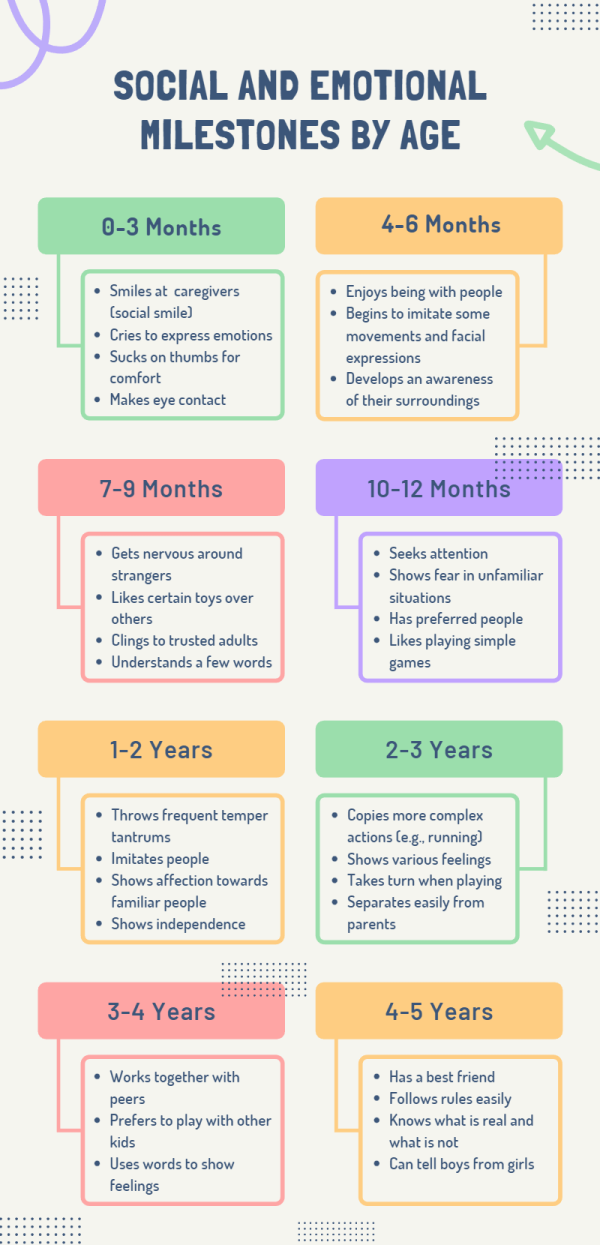 SOCIAL AND EMOTIONAL MILESTONES BY AGE

0-3 Months

- Smiles at caregivers (social smile)
- Cries to express emotions
- Sucks on thumbs for comfort
- Makes eye contact

4-6 Months

- Enjoys being with people
- Begins to imitate some movements and facial expressions
- Develops an awareness of their surroundings

7-9 Months

- Gets nervous around strangers
- Likes certain toys over others
- Clings to trusted adults
- Understands a few words

10-12 Months

- Seeks attention
- Shows fear in unfamiliar situations
- Has preferred people
- Likes playing simple games

1-2 Years

- Throws frequent temper tantrums
- Imitates people
- Shows affection towards familiar people
- Shows independence

2-3 Years

- Copies more complex actions (e.g., running)
- Shows various feelings
- Takes turn when playing
- Separates easily from parents

3-4 Years

- Works together with peers
- Prefers to play with other kids
- Uses words to show feelings

4-5 Years

- Has a best friend
- Follows rules easily
- Knows what is real and what is not
- Can tell boys from girls